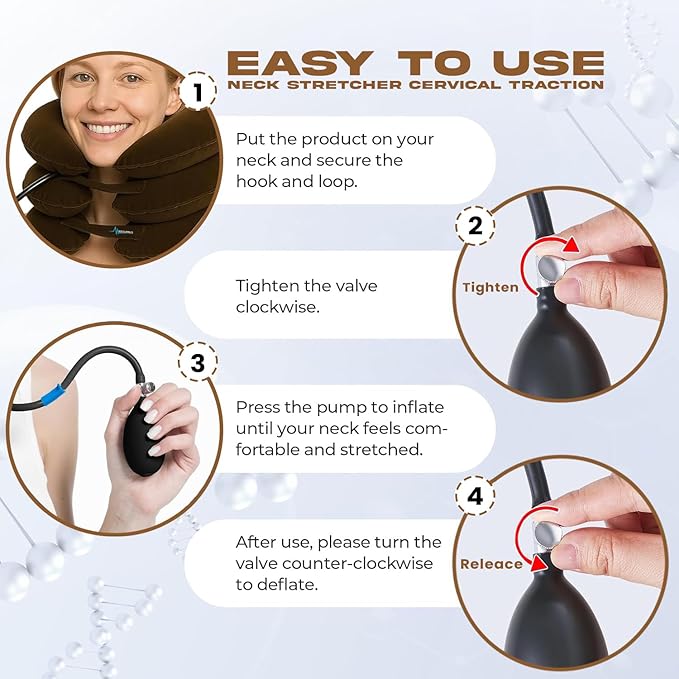 EASY TO USE
NECK STRETCHER CERVICAL TRACTION

1

Put the product on your neck and secure the hook and loop.

2

Tighten

Tighten the valve clockwise.

3

Press the pump to inflate until your neck feels comfortable and stretched.

4

Releace

After use, please turn the valve counter-clockwise to deflate.